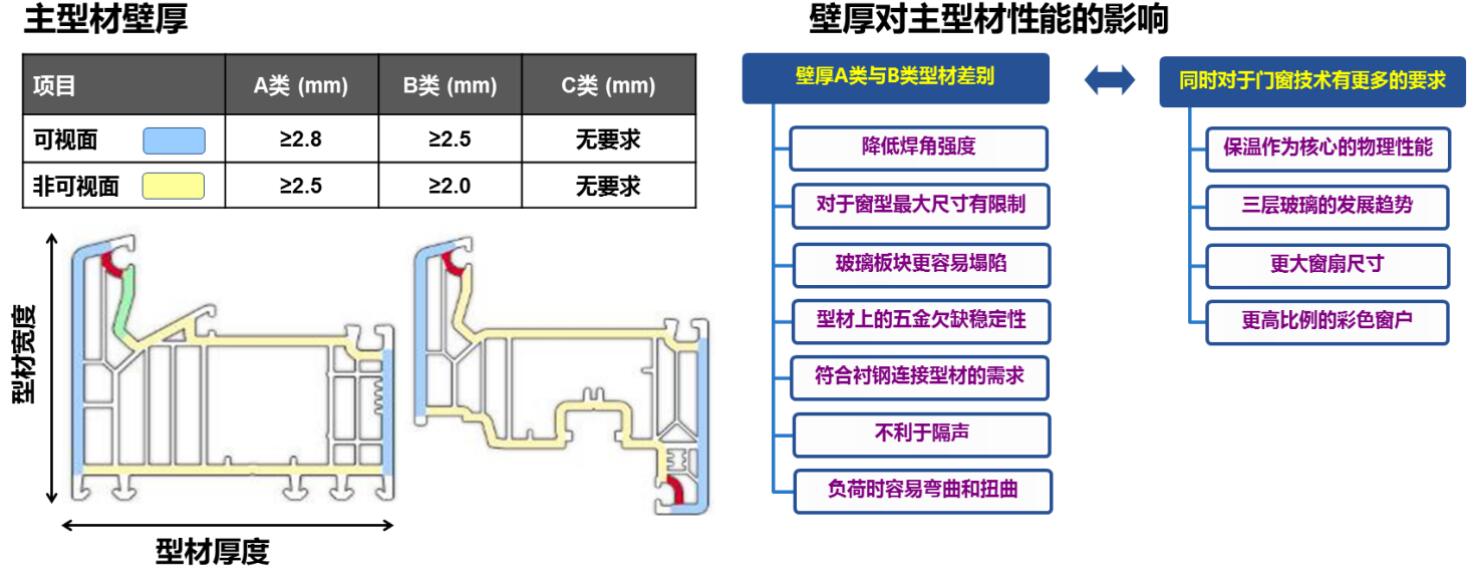 主型材壁厚

| 项目 | A类 (mm) | B类 (mm) | C类 (mm) |
|---|---|---|---|
| 可视面 | ≥2.8 | ≥2.5 | 无要求 |
| 非可视面 | ≥2.5 | ≥2.0 | 无要求 |

型材宽度

型材厚度

壁厚对主型材性能的影响

壁厚A类与B类型材差别

降低焊角强度

对于窗型最大尺寸有限制

玻璃板块更容易塌陷

型材上的五金欠缺稳定性

符合衬钢连接型材的需求

不利于隔声

负荷时容易弯曲和扭曲

同时对于门窗技术有更多的要求

保温作为核心的物理性能

三层玻璃的发展趋势

更大窗扇尺寸

更高比例的彩色窗户